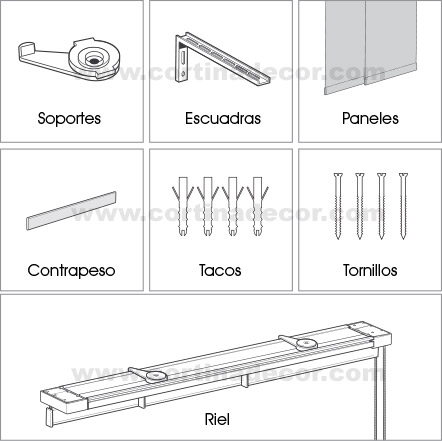 www.cortinadecor.com

Soportes

Escuadras

Paneles

www.cortinadecor.com

Contrapeso

Tacos

Tornillos

www.cortinadecor.com

Riel