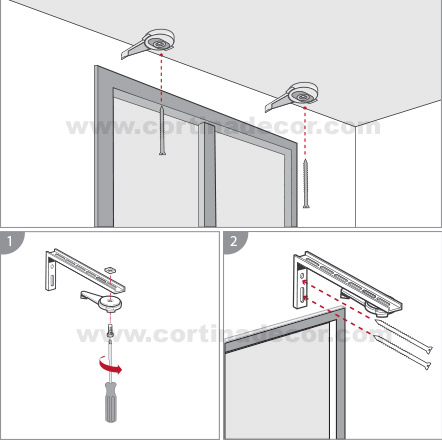 www.cortinadecor.com

1

www.cortinadecor.com

2