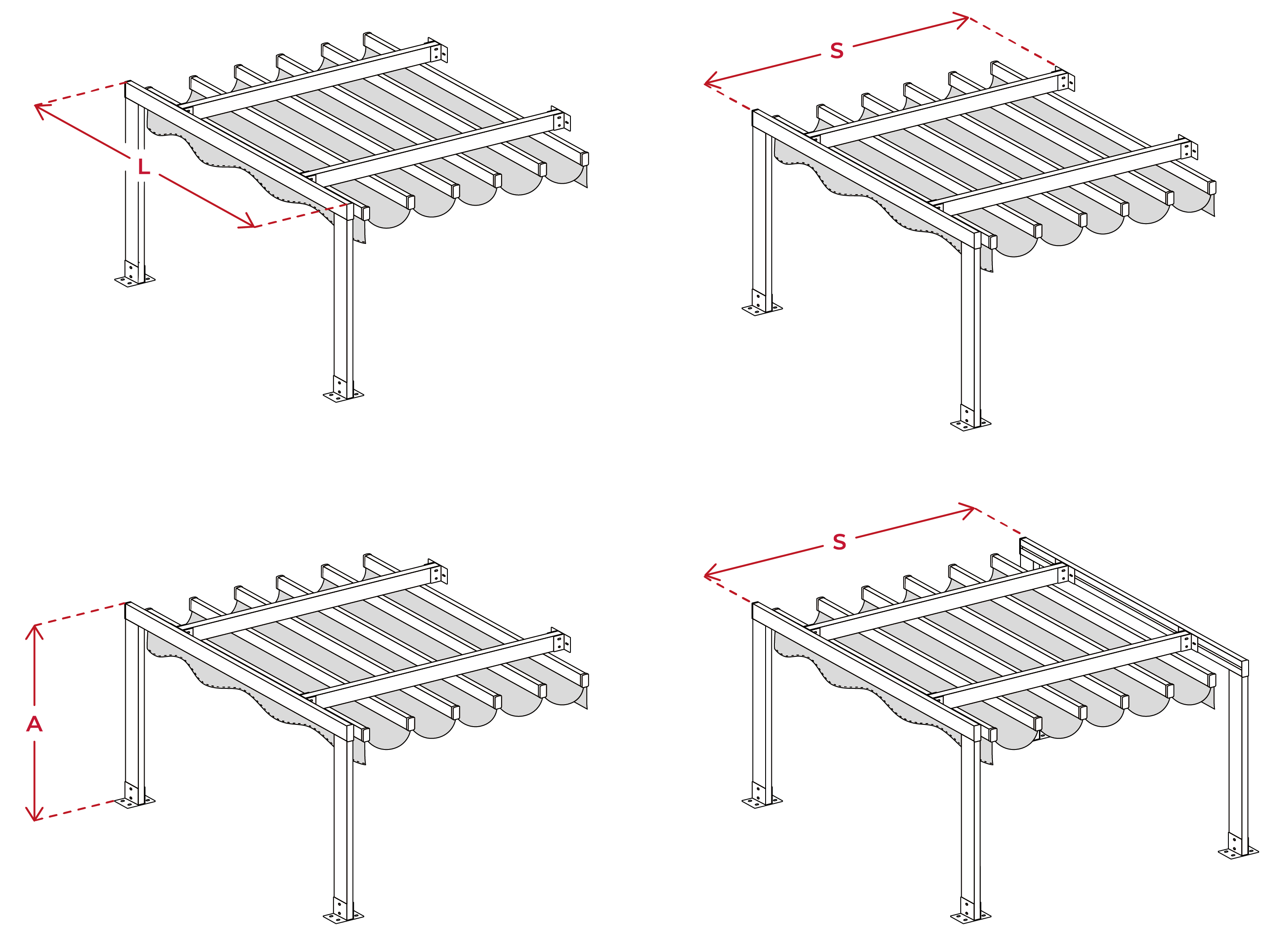 L

S

A

S