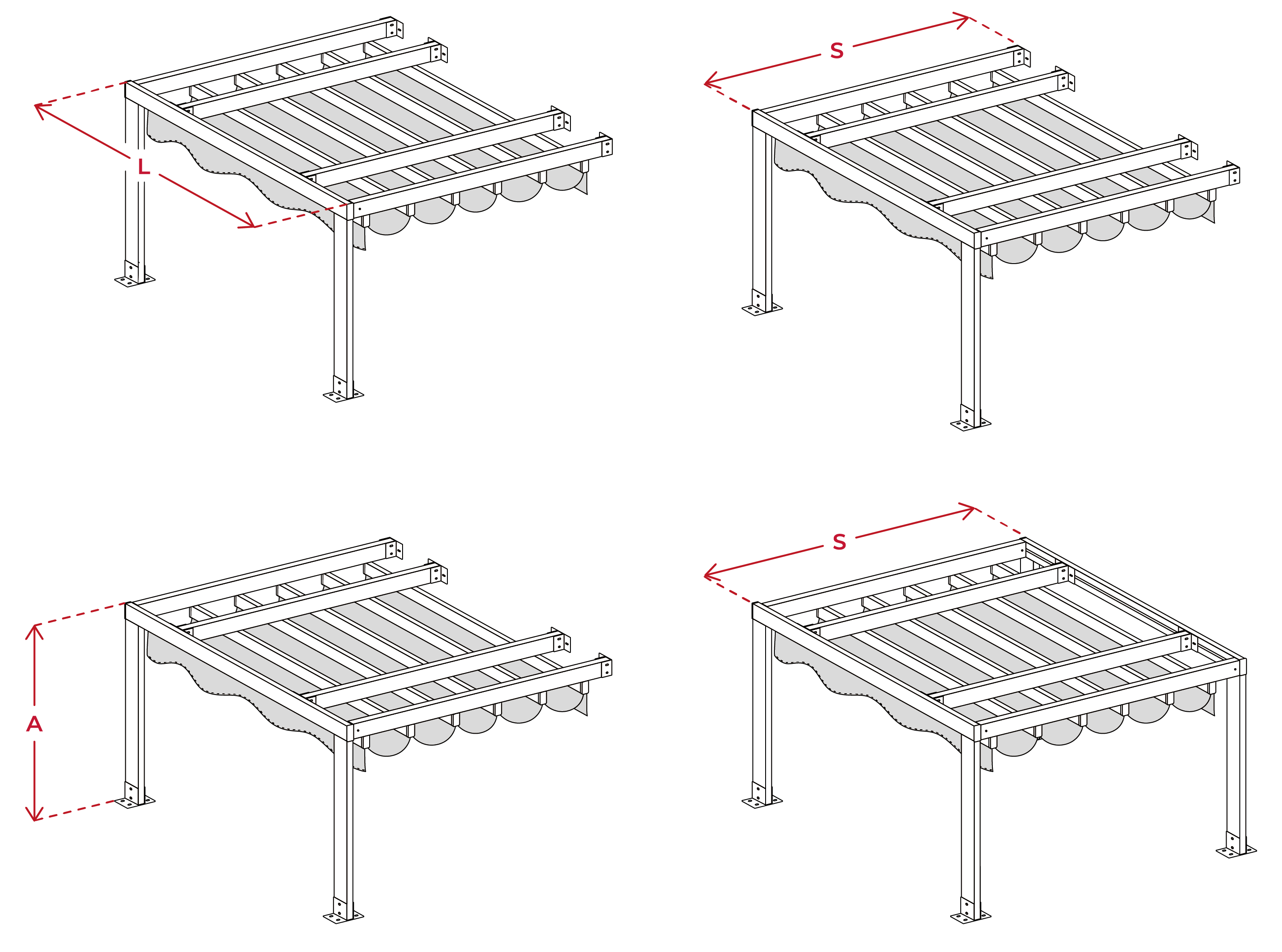 L

S

A

S