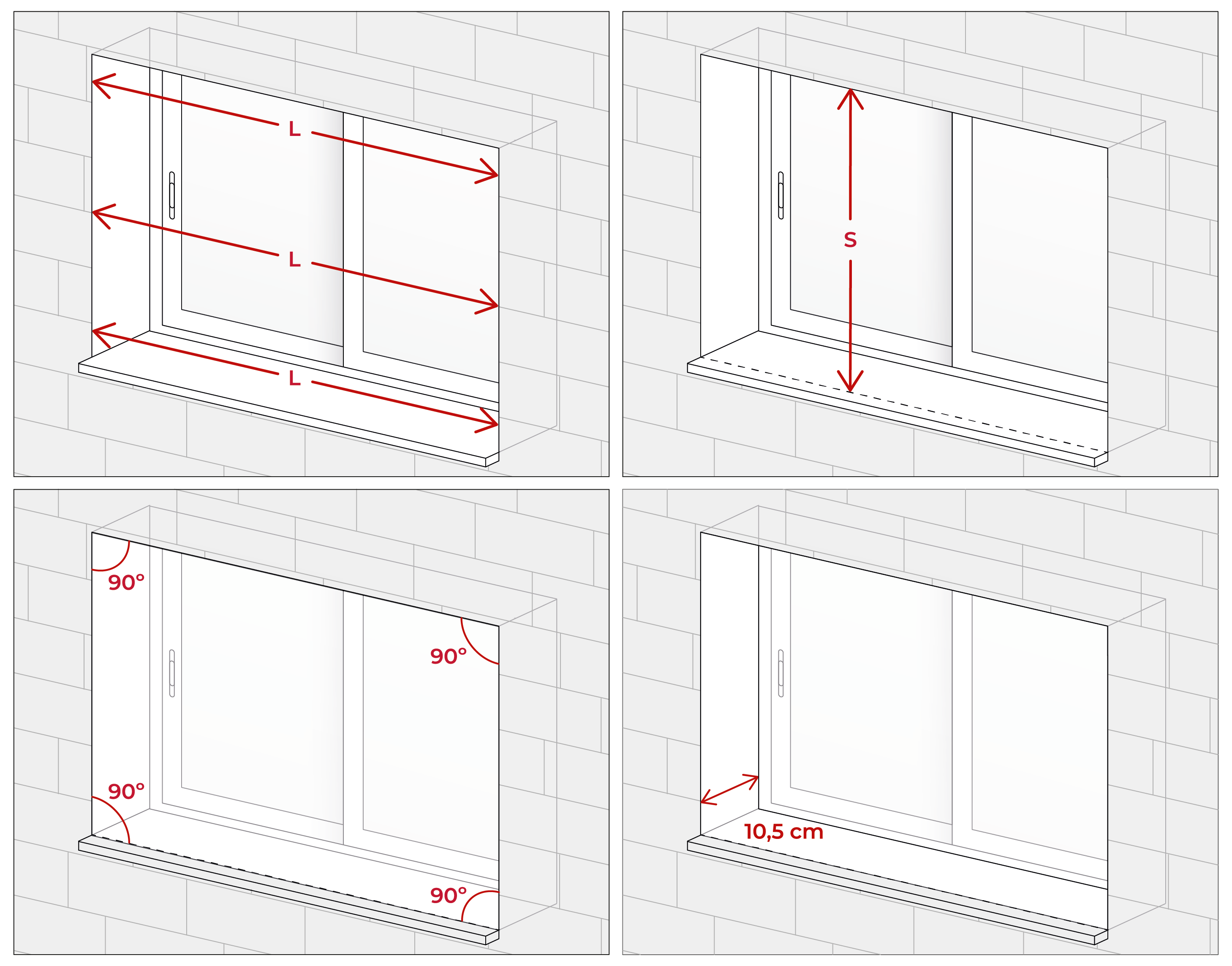 L
L
L

S

90°
90°
90°
90°

10,5 cm