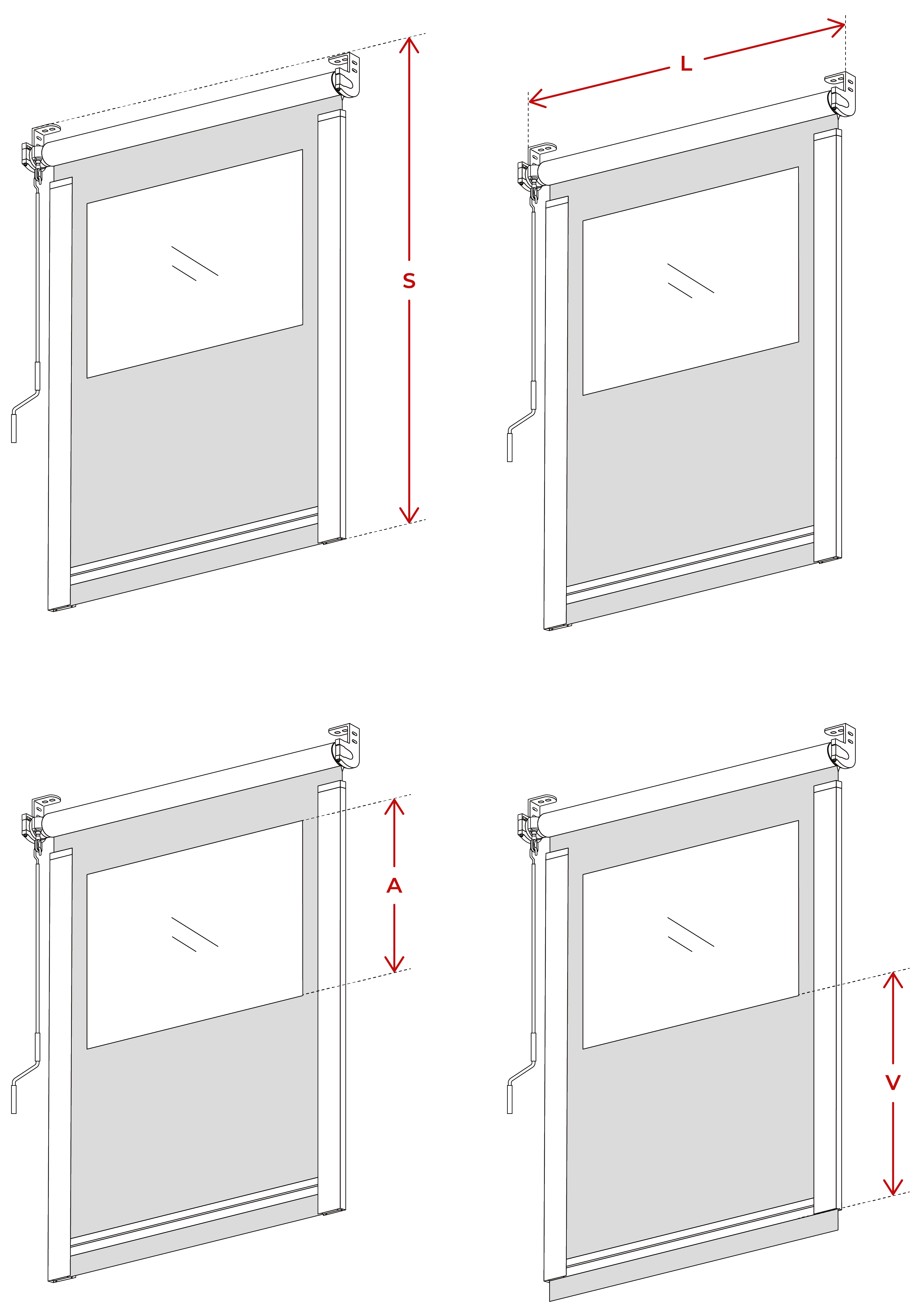 S

L

A

V