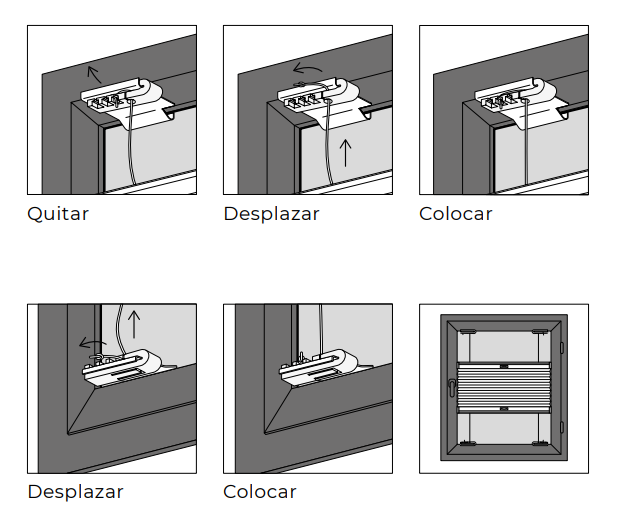 Quitar

Desplazar

Colocar

Desplazar

Colocar