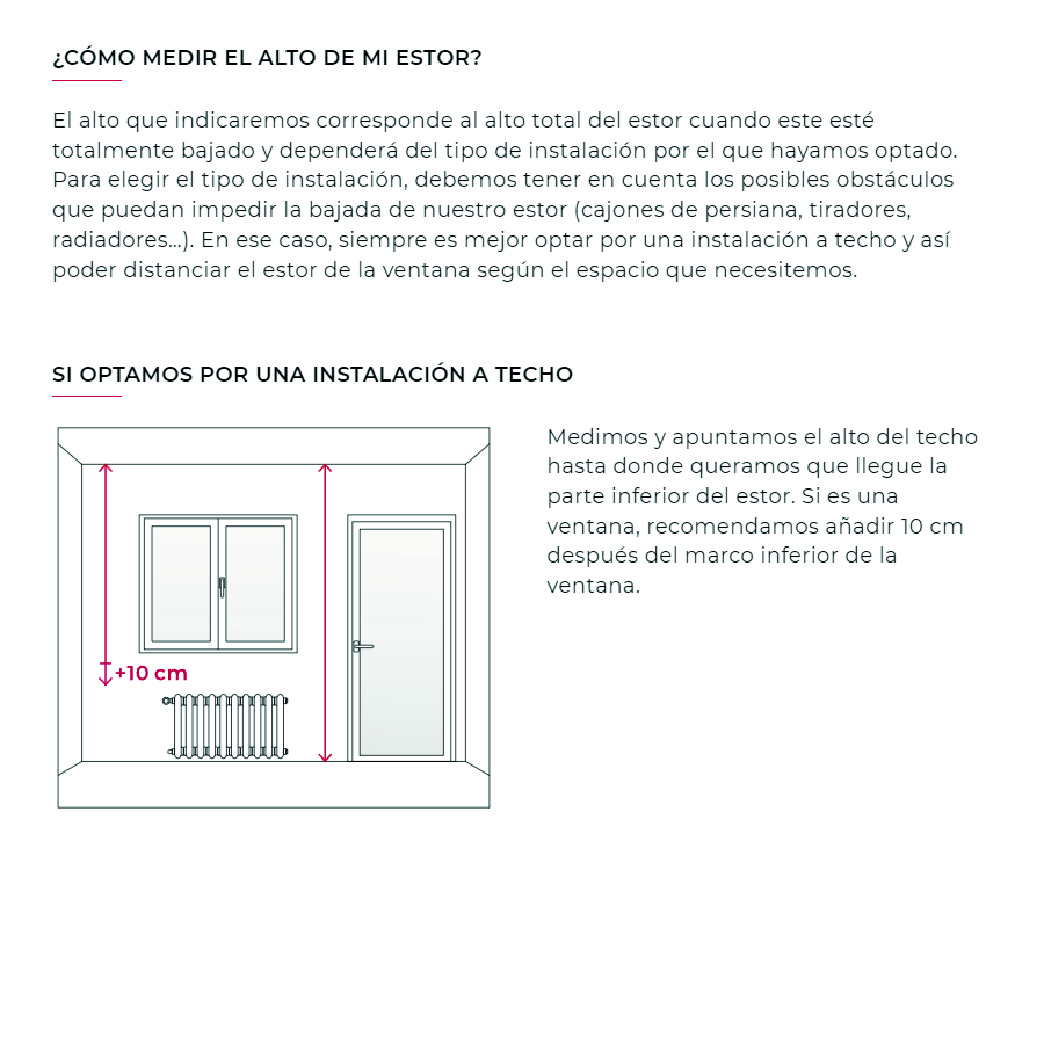 ¿CÓMO MEDIR EL ALTO DE MI ESTOR?

El alto que indicaremos corresponde al alto total del estor cuando este esté totalmente bajado y dependerá del tipo de instalación por el que hayamos optado. Para elegir el tipo de instalación, debemos tener en cuenta los posibles obstáculos que puedan impedir la bajada de nuestro estor (cajones de persiana, tiradores, radiadores...). En ese caso, siempre es mejor optar por una instalación a techo y así poder distanciar el estor de la ventana según el espacio que necesitemos.

SI OPTAMOS POR UNA INSTALACIÓN A TECHO

+10 cm

Medimos y apuntamos el alto del techo hasta donde queramos que llegue la parte inferior del estor. Si es una ventana, recomendamos añadir 10 cm después del marco inferior de la ventana.